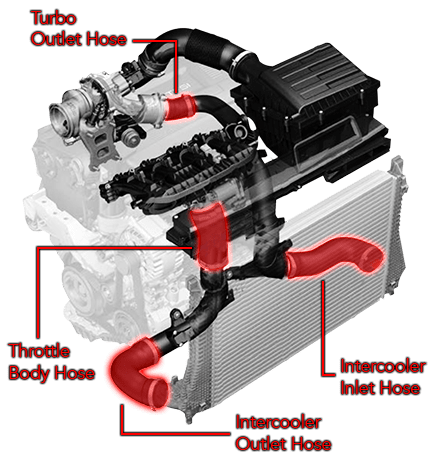 Turbo Outlet Hose

Throttle Body Hose

Intercooler Inlet Hose

Intercooler Outlet Hose